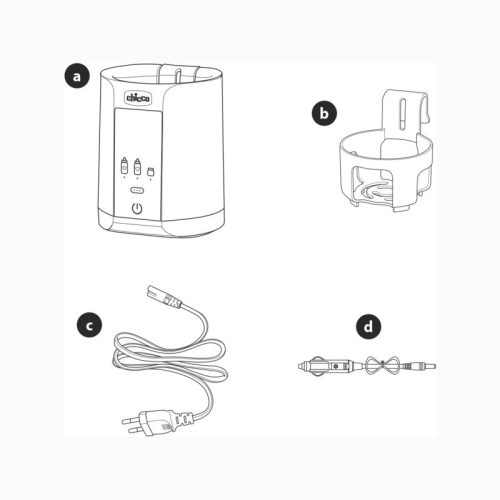 a

chicco

b

c

d