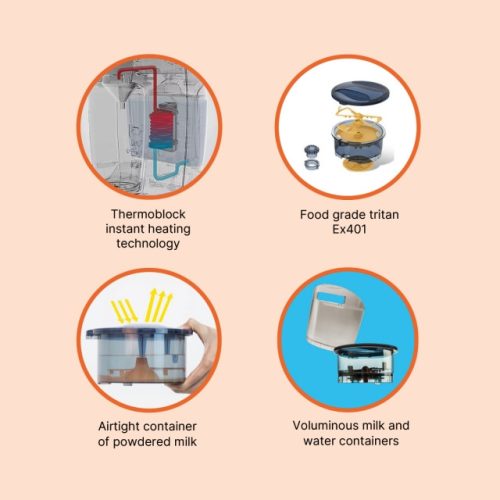 Thermoblock instant heating technology

Food grade tritan Ex401

Airtight container of powdered milk

Voluminous milk and water containers